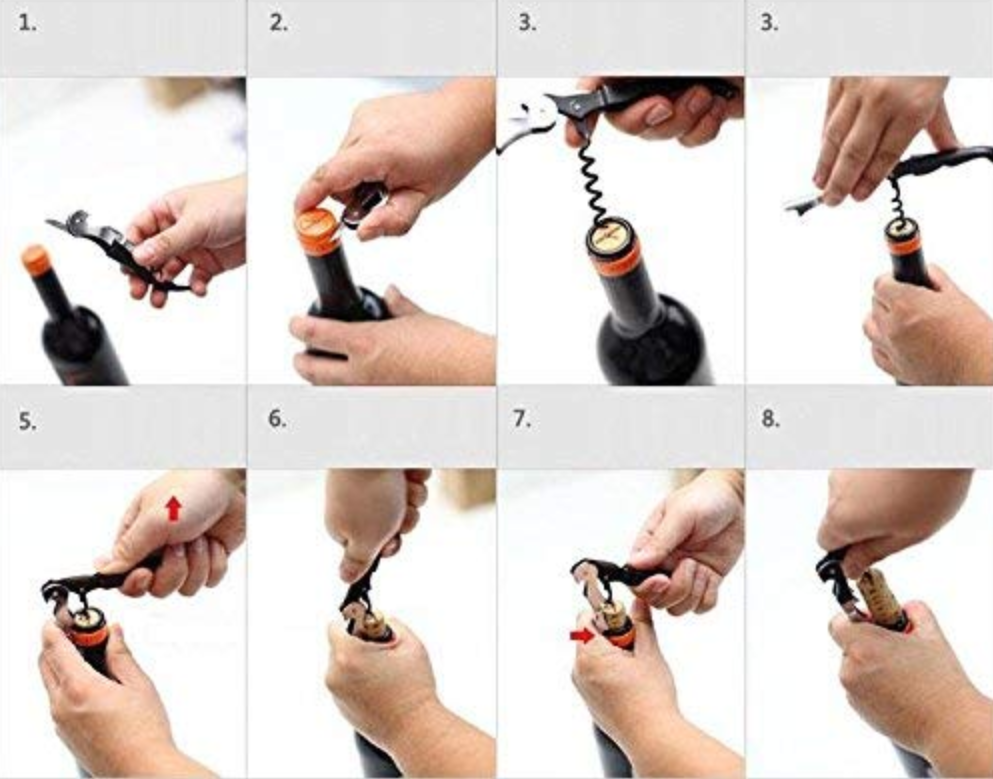 1.

2.

3.

3.

5.

6.

7.

8.